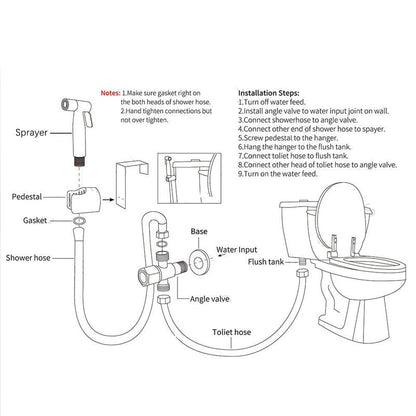 Notes: 1.Make sure gasket right on the both heads of shower hose.
2.Hand tighten connections but not over tighten.

Installation Steps:
1.Turn off water feed.
2.Install angle valve to water input joint on wall.
3.Connect showerhose to angle valve.
4.Connect other end of shower hose to spayer.
5.Screw pedestal to the hanger.
6.Hang the hanger to the flush tank.
7.Connect toliet hose to flush tank.
8.Connect other head of toliet hose to angle valve.
9.Turn on the water feed.

Sprayer
Pedestal
Gasket
Shower hose
Base
Water Input
Flush tank
Angle valve
Toliet hose